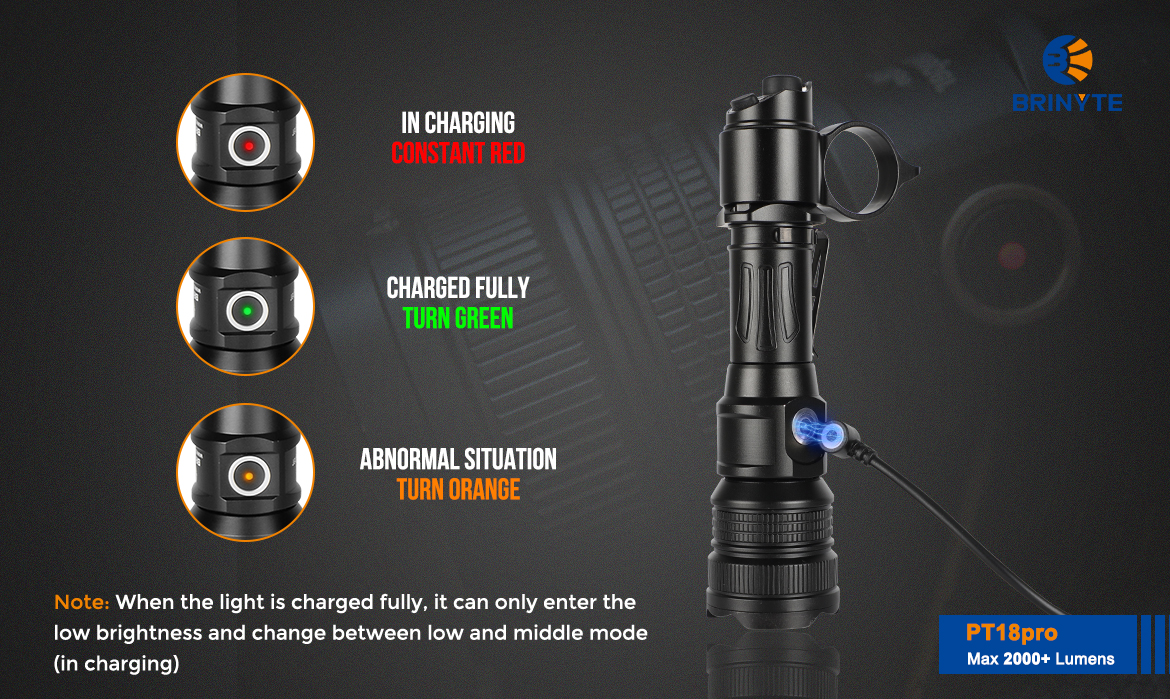 BRINYTE

IN CHARGING
CONSTANT RED

CHARGED FULLY
TURN GREEN

ABNORMAL SITUATION
TURN ORANGE

Note: When the light is charged fully, it can only enter the low brightness and change between low and middle mode (in charging)

PT18pro
Max 2000+ Lumens